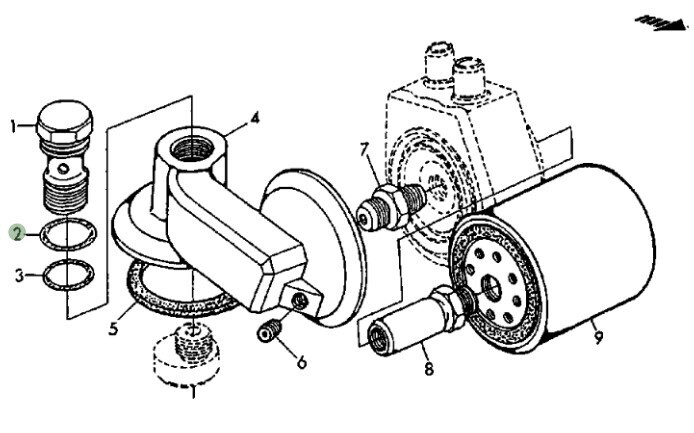 1
2
3
4
5
6
7
8
9