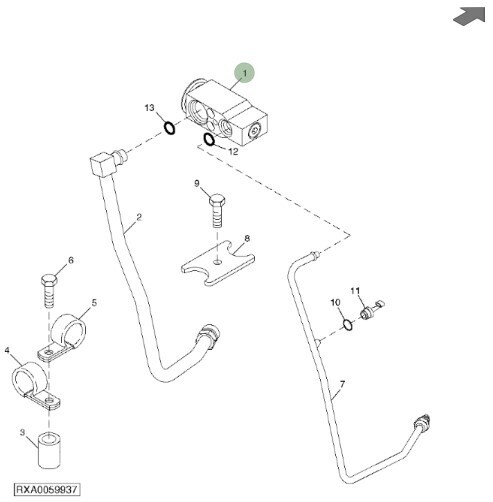 1
13
12
9
2
8
6
5
11
10
4
7
3
RXA0059937