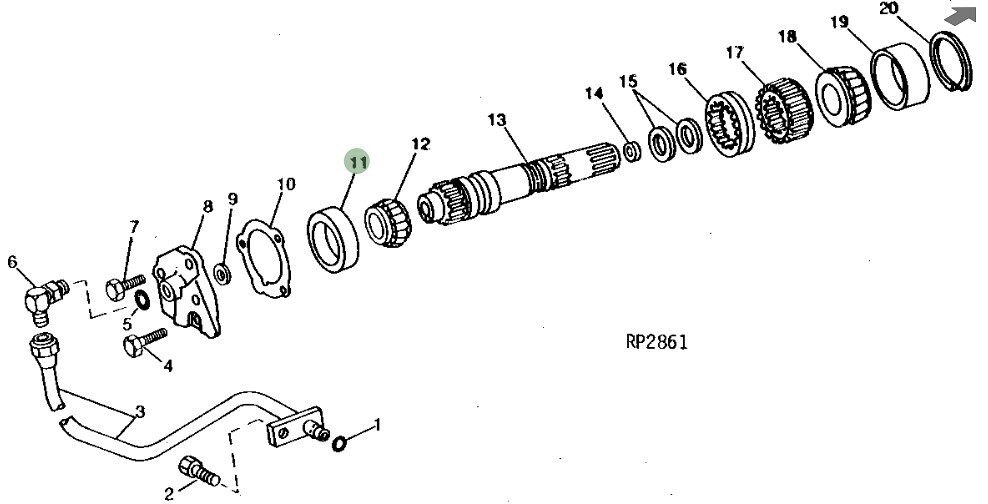 20
19
18
17
16
15
14
13
12
11
10
9
8
7
6
5
4
3
2
1
RP2861