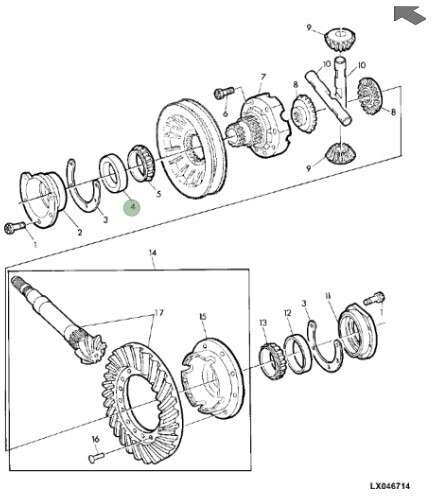 9
10
10
7
8
6
8
9
5
4
3
2
1
14
17
15
13
12
3
11
1
16
LX046714