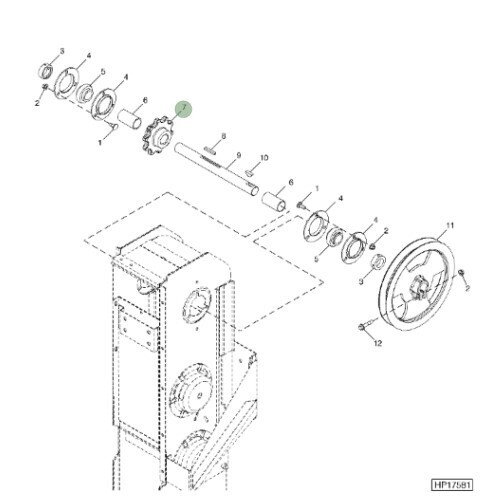 3
4
5
4
2
6
7
1
8
9
10
6
1
4
4
2
11
5
3
2
12
HP17581