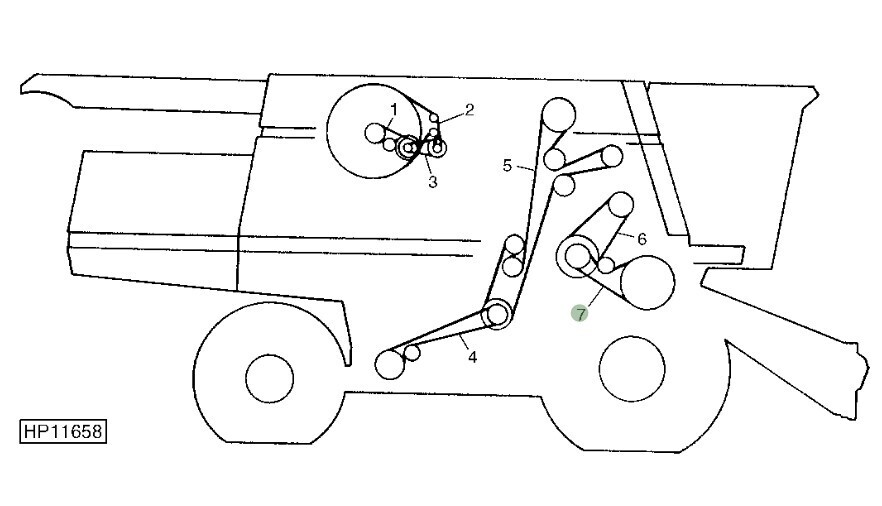 1
2
3
5
6
7
4
HP11658