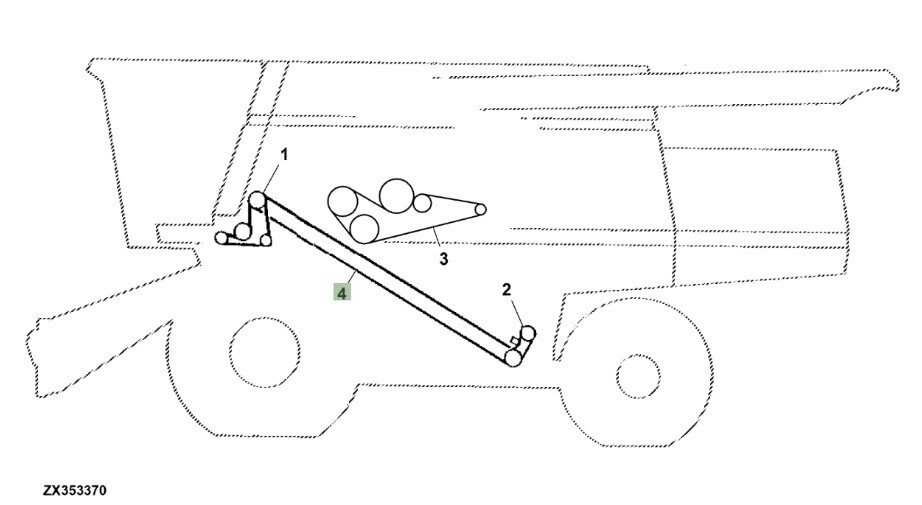 1
3
4
2
ZX353370