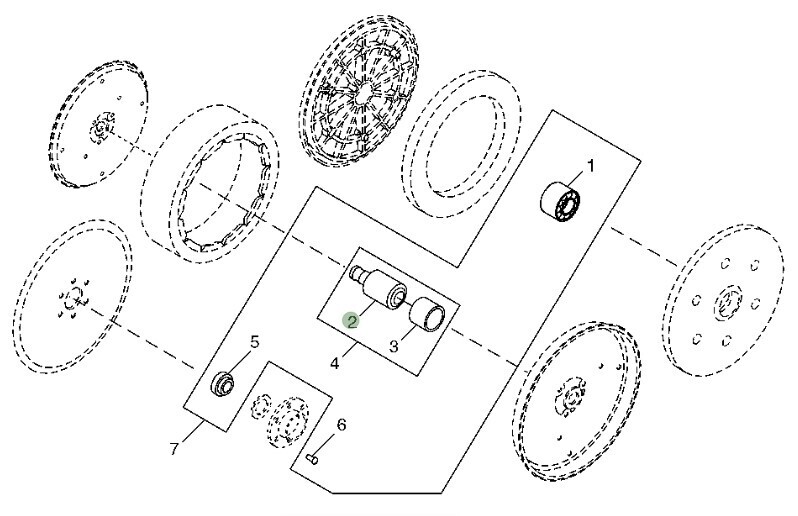 1
2
3
4
5
6
7