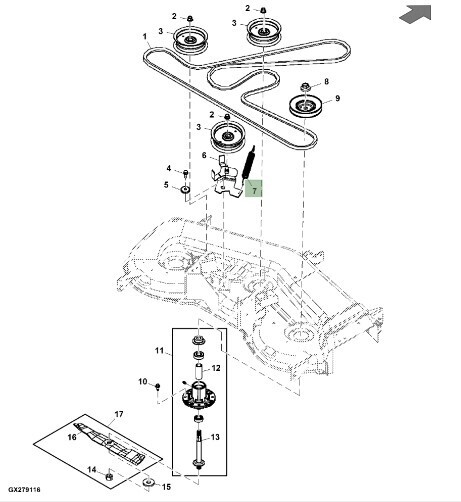 2
3
2
3
1
8
9
2
3
6
4
5
7
11
12
10
17
16
13
14
15
GX279116