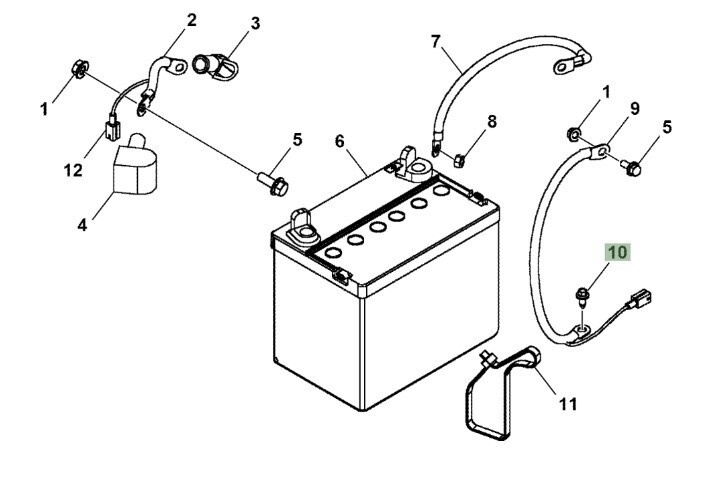 2
3
1
12
4
5
6
7
8
1
9
5
10
11