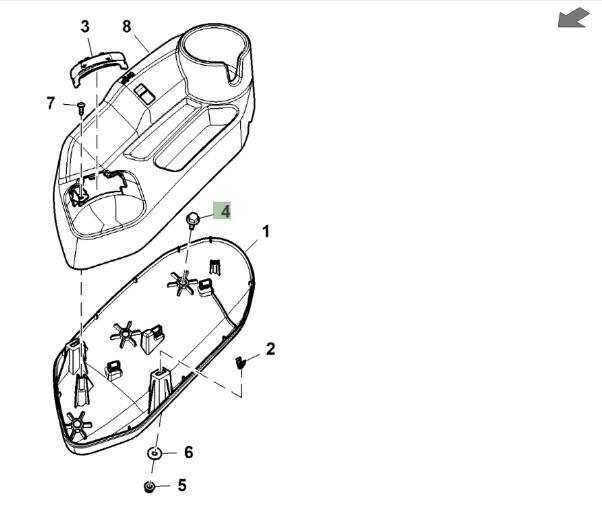 3
8
7
4
1
2
6
5