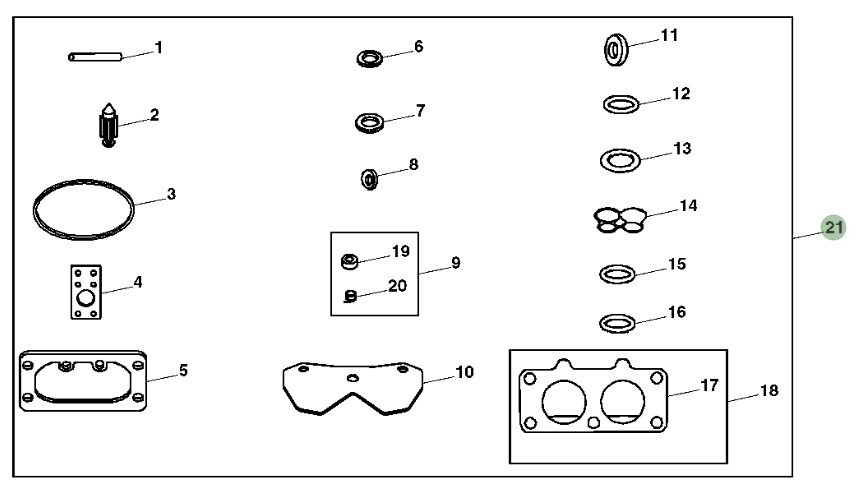 1
2
3
4
5
6
7
8
19
20
9
10
11
12
13
14
15
16
17
18
21