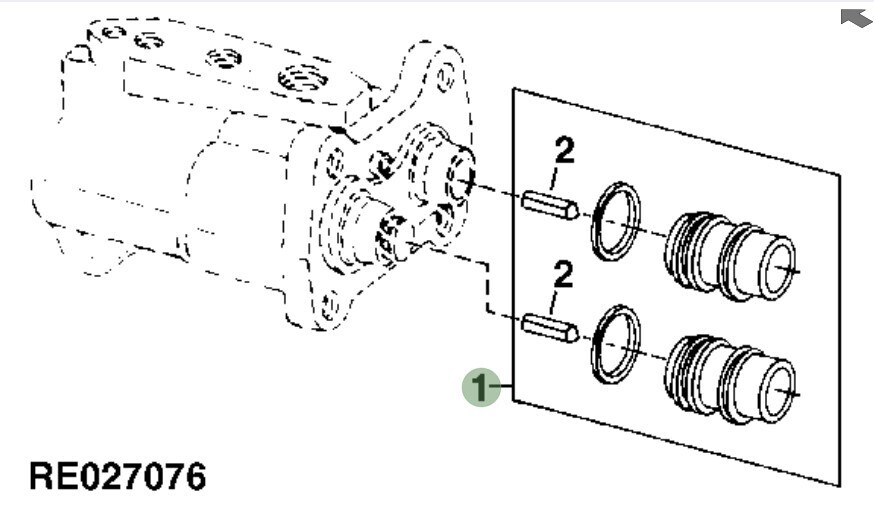 2
2
1
RE027076