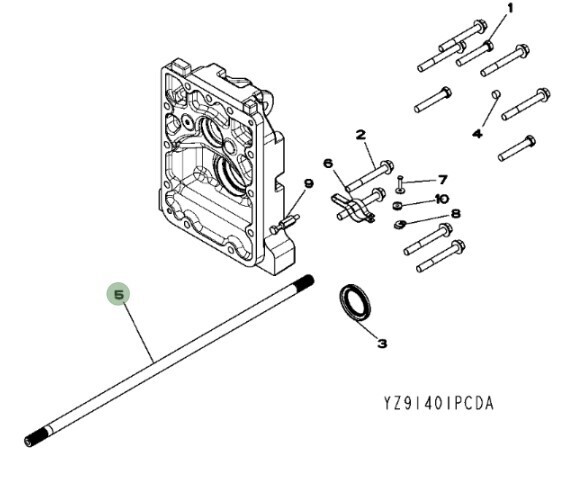 1
4
2
6
7
9
10
8
5
3
YZ91401PCDA