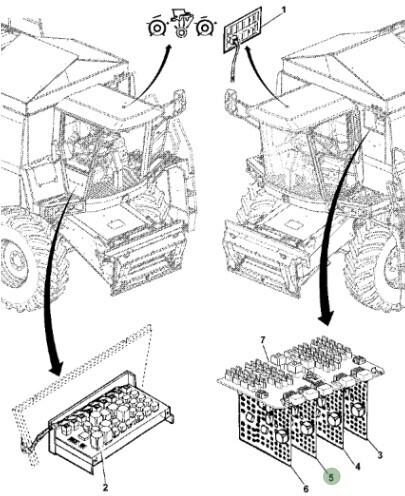 1
7
2
6
5
4
3