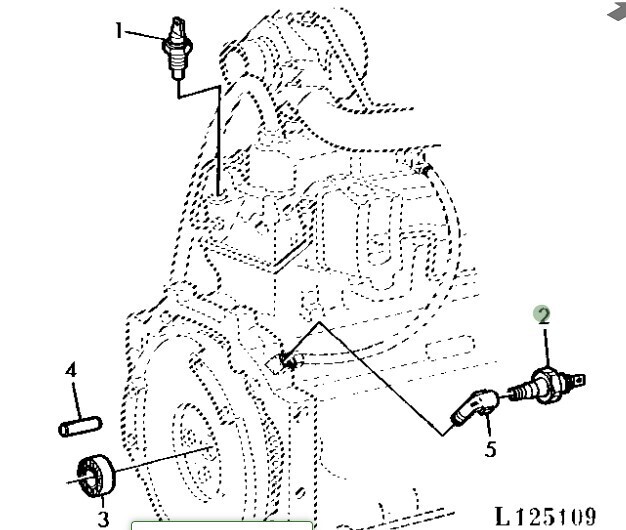 1
2
4
5
3
L125109