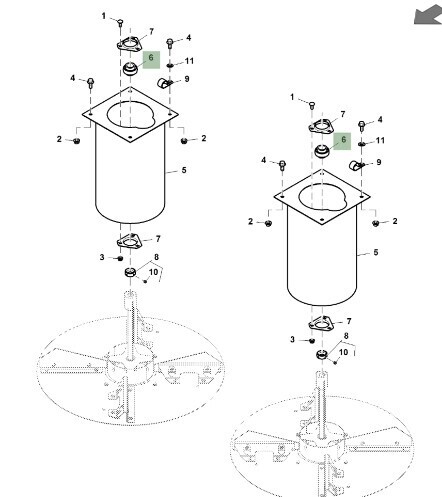 1
7
4
6
11
4
9
2
2
5
7
3
8
10

1
7
4
6
11
4
9
2
2
5
7
3
8
10