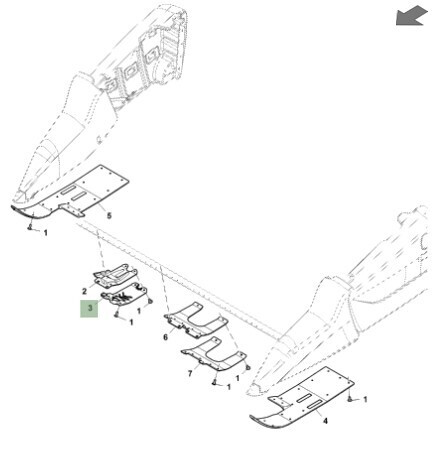 5
1
2
3
1
1
6
7
1
1
1
4