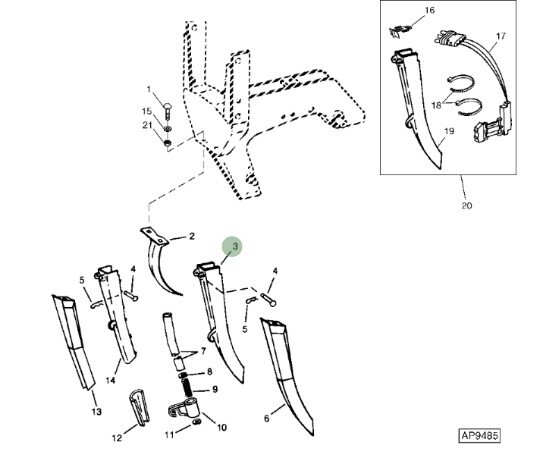 16
17
18
19
20
1
15
21
2
3
4
5
4
5
7
8
9
10
11
12
13
14
6
AP9485