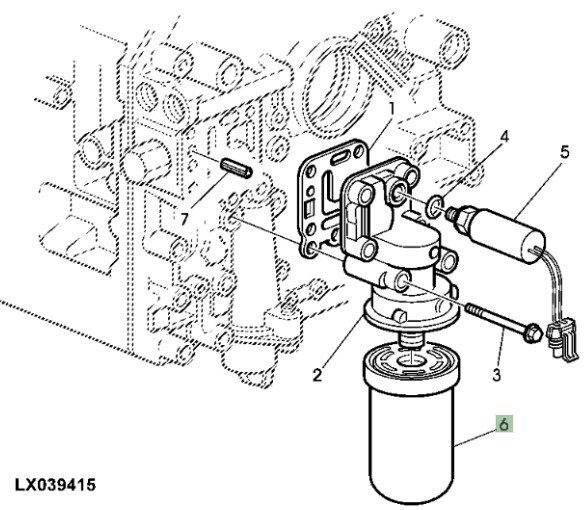 1
4
5
7
2
3
6
LX039415