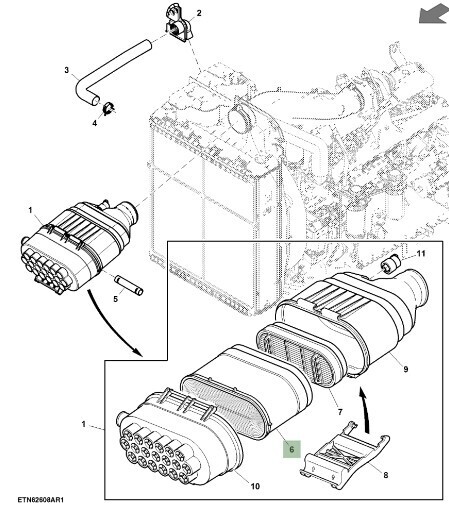 2
3
4
1
5
11
9
7
1
6
8
10
ETN82608AR1