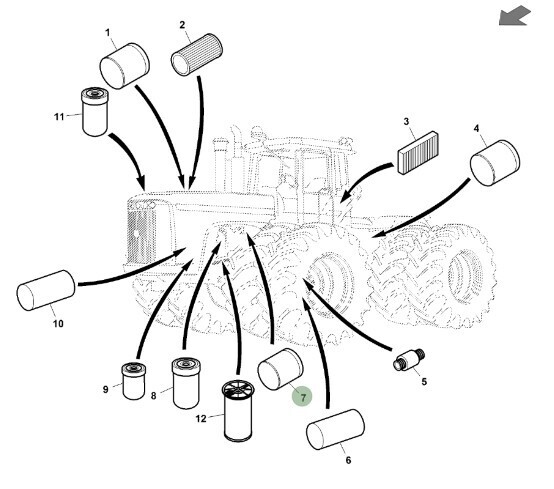 1
2
11
3
4
10
9
8
12
7
5
6