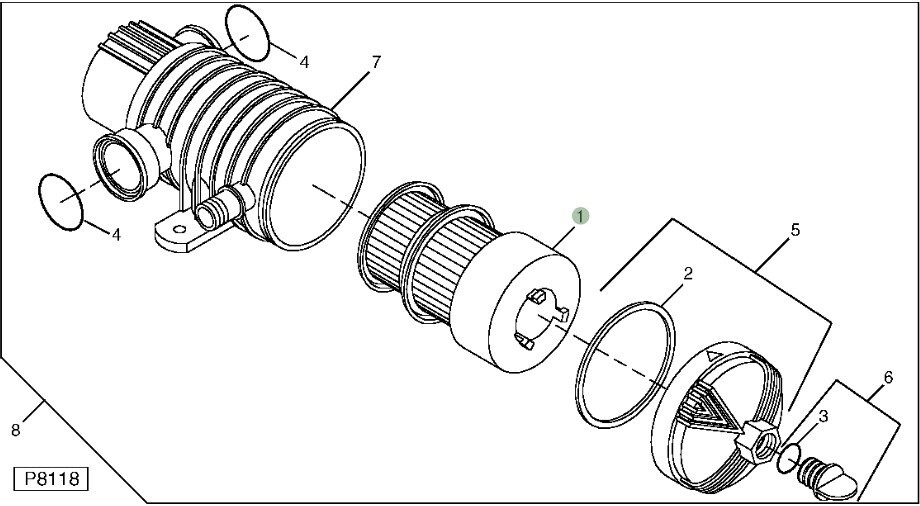 4
7
4
1
5
2
6
3
8
P8118