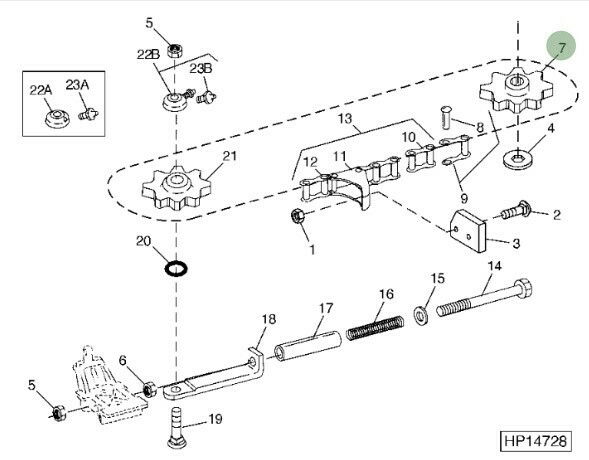 5
22B
23B
22A
23A
7
13
8
10
4
21
12
11
9
2
1
3
20
14
15
16
17
18
6
5
19
HP14728