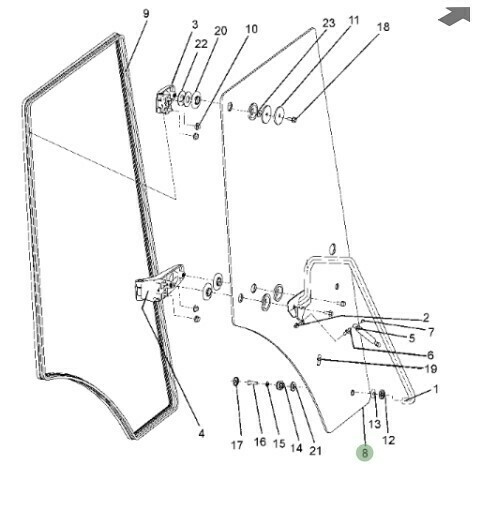 9
3
22
20
10
23
11
18
2
7
5
6
19
1
4
17
16
15
14
21
13
12
8