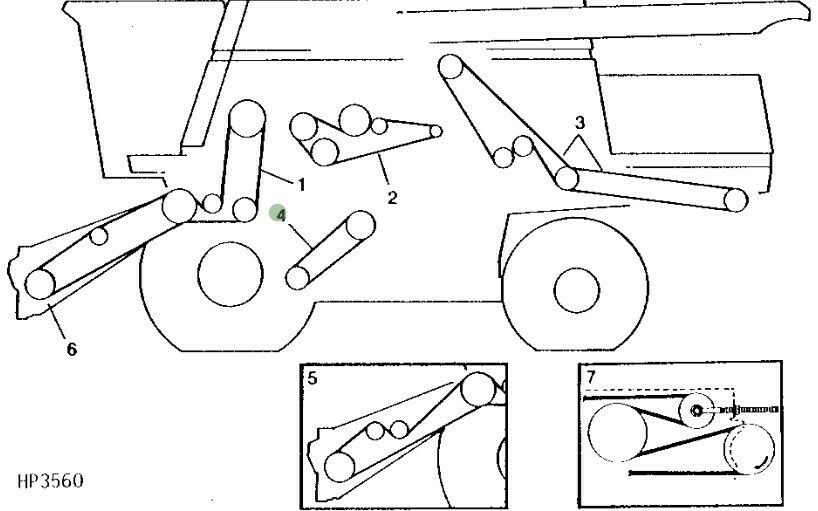 1
2
3
4
6
5
7
HP3560