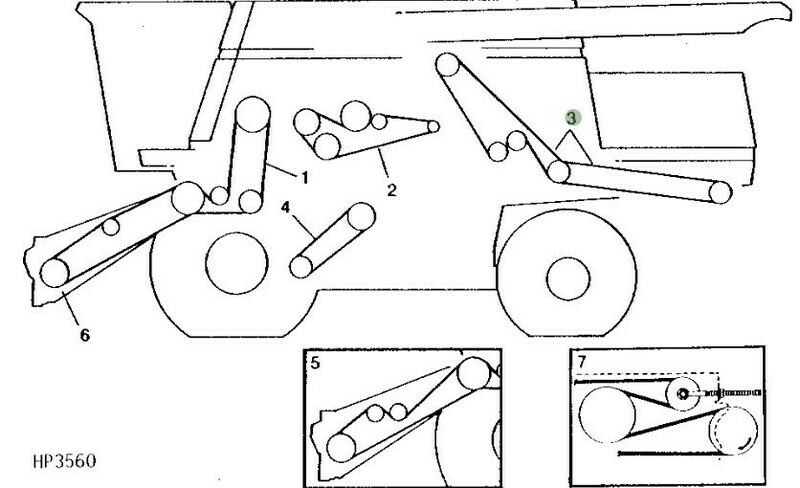 3
1
2
4
6
5
7
HP3560