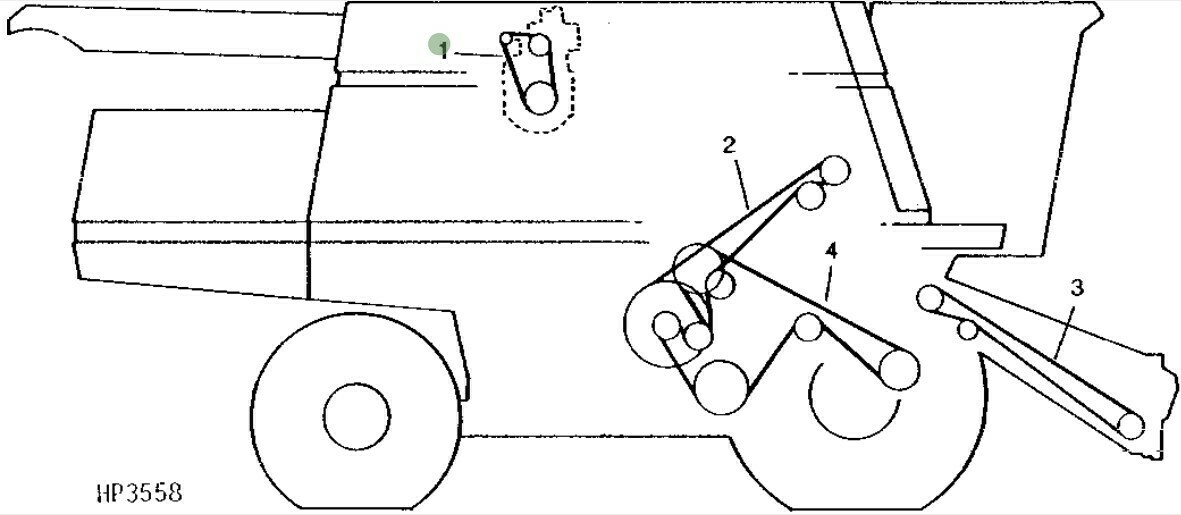 1
2
4
3
HP3558