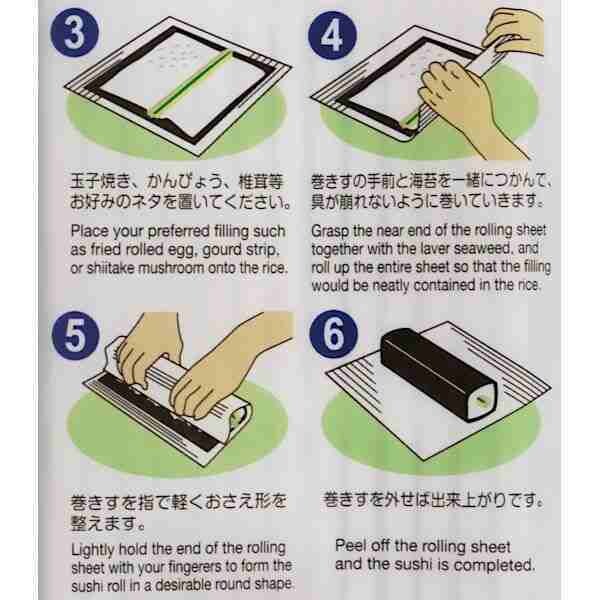 3

玉子焼き、かんぴょう、椎茸等お好みのネタを置いてください。

Place your preferred filling such as fried rolled egg, gourd strip, or shiitake mushroom onto the rice.

4

巻きすの手前と海苔を一緒につかんで、具が崩れないように巻いていきます。

Grasp the near end of the rolling sheet together with the laver seaweed, and roll up the entire sheet so that the filling would be neatly contained in the rice.

5

巻きすを指で軽くおさえ形を整えます。

Lightly hold the end of the rolling sheet with your fingerers to form the sushi roll in a desirable round shape.

6

巻きすを外せば出来上がりです。

Peel off the rolling sheet and the sushi is completed.