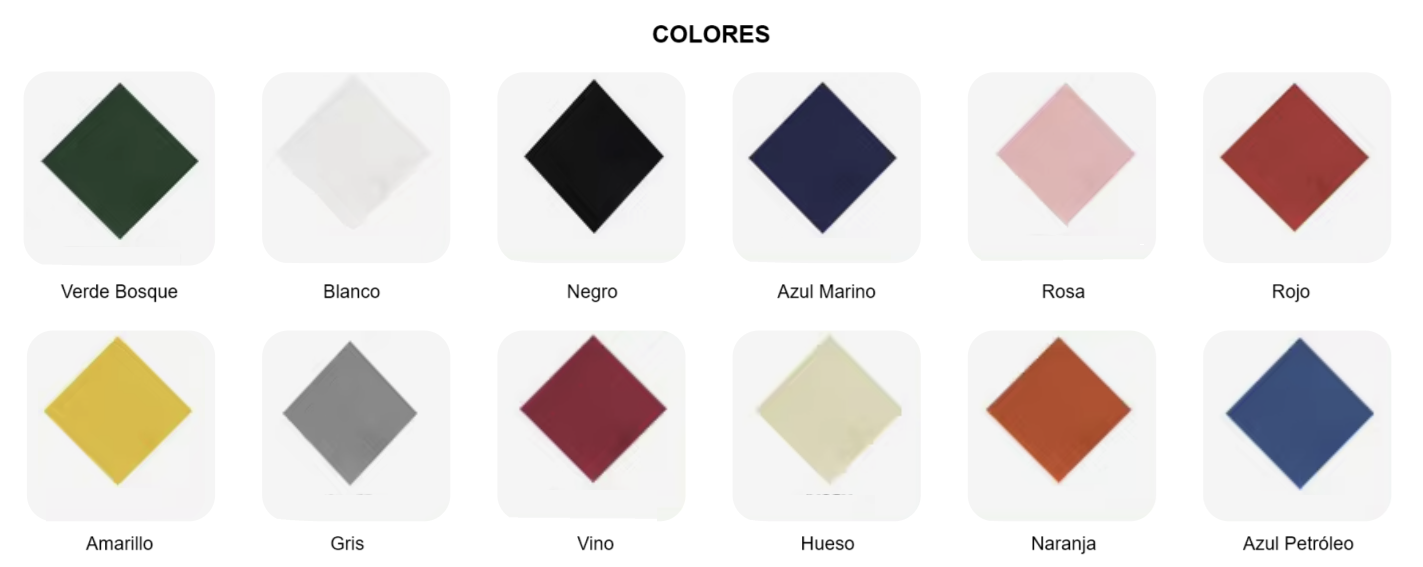 COLORES

Verde Bosque
Blanco
Negro
Azul Marino
Rosa
Rojo

Amarillo
Gris
Vino
Hueso
Naranja
Azul Petróleo