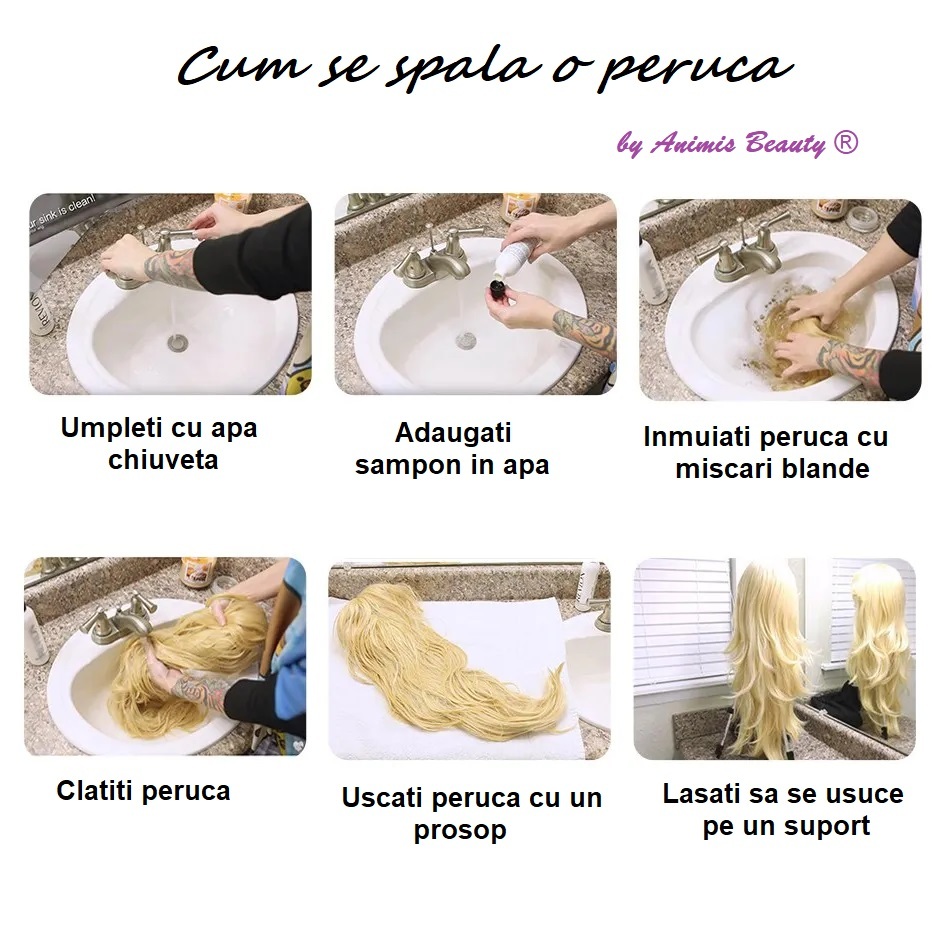 Cum se spala o peruca

by Animis Beauty ®

ur sink is clean!

Umpleti cu apa chiuveta

Adaugati sampon in apa

Inmuiati peruca cu miscari blande

Clatiti peruca

Uscati peruca cu un prosop

Lasati sa se usuce pe un suport