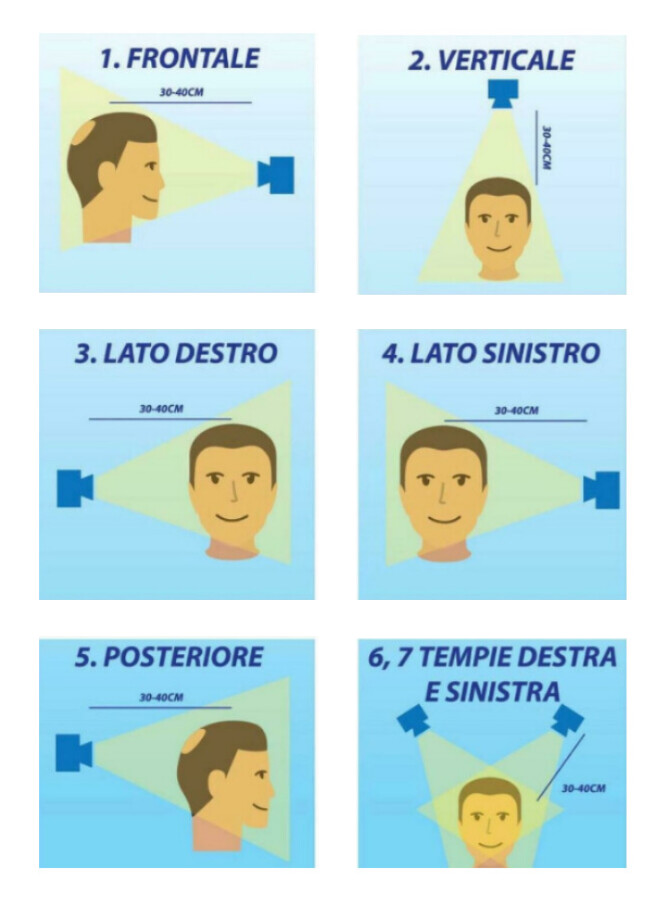 1. FRONTALE
30-40CM

2. VERTICALE
30-40CM

3. LATO DESTRO
30-40CM

4. LATO SINISTRO
30-40CM

5. POSTERIORE
30-40CM

6, 7 TEMPIE DESTRA E SINISTRA
30-40CM