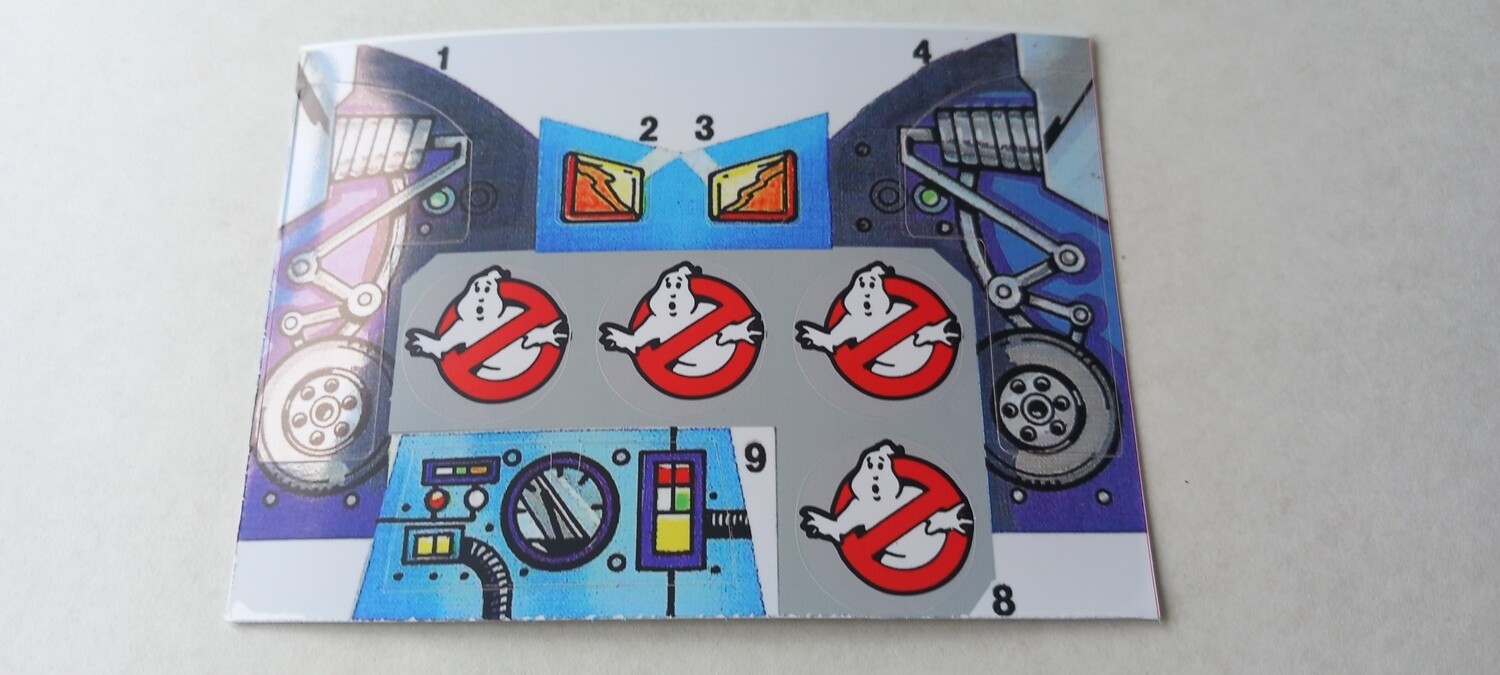 1
2 3
4
9
8