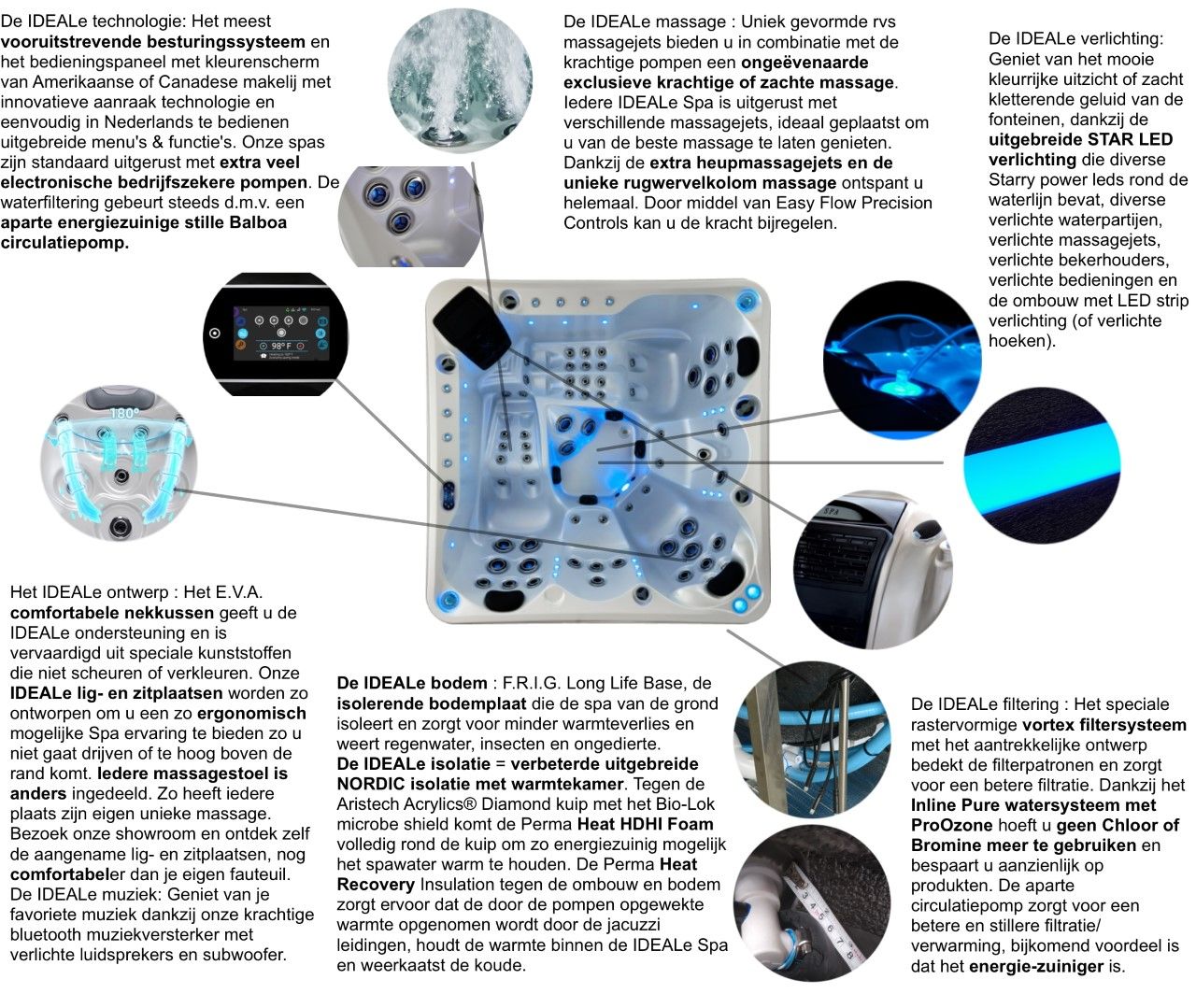 De IDEALe technologie: Het meest vooruitstrevende besturingssysteem en het bedieningspaneel met kleurenscherm van Amerikaanse of Canadese makelij met innovatieve aanraak technologie en eenvoudig in Nederlands te bedienen uitgebreide menu's & functie's. Onze spas zijn standaard uitgerust met extra veel electronische bedrijfszekere pompen. De waterfiltering gebeurt steeds d.m.v. een aparte energiezuinige stille Balboa circulatiepomp.

De IDEALe massage : Uniek gevormde rvs massagejets bieden u in combinatie met de krachtige pompen een ongeëvenaarde exclusieve krachtige of zachte massage. Iedere IDEALe Spa is uitgerust met verschillende massagejets, ideaal geplaatst om u van de beste massage te laten genieten. Dankzij de extra heupmassagejets en de unieke rugwervelkolom massage ontspant u helemaal. Door middel van Easy Flow Precision Controls kan u de kracht bijregelen.

De IDEALe verlichting: Geniet van het mooie kleurrijke uitzicht of zacht kletterende geluid van de fonteinen, dankzij de uitgebreide STAR LED verlichting die diverse Starry power leds rond de waterlijn bevat, diverse verlichte waterpartijen, verlichte massagejets, verlichte bekerhouders, verlichte bedieningen en de ombouw met LED strip verlichting (of verlichte hoeken).

98° F

180°

SPA

Het IDEALe ontwerp : Het E.V.A. comfortabele nekkussen geeft u de IDEALe ondersteuning en is vervaardigd uit speciale kunststoffen die niet scheuren of verkleuren. Onze IDEALe lig- en zitplaatsen worden zo ontworpen om u een zo ergonomisch mogelijke Spa ervaring te bieden zo u niet gaat drijven of te hoog boven de rand komt. Iedere massagestoel is anders ingedeeld. Zo heeft iedere plaats zijn eigen unieke massage. Bezoek onze showroom en ontdek zelf de aangename lig- en zitplaatsen, nog comfortabeler dan je eigen fauteuil.
De IDEALe muziek: Geniet van je favoriete muziek dankzij onze krachtige bluetooth muziekversterker met verlichte luidsprekers en subwoofer.

De IDEALe bodem : F.R.I.G. Long Life Base, de isolerende bodemplaat die de spa van de grond isoleert en zorgt voor minder warmteverlies en weert regenwater, insecten en ongedierte.
De IDEALe isolatie = verbeterde uitgebreide NORDIC isolatie met warmtekamer. Tegen de Aristech Acrylics® Diamond kuip met het Bio-Lok microbe shield komt de Perma Heat HDHI Foam volledig rond de kuip om zo energiezuinig mogelijk het spawater warm te houden. De Perma Heat Recovery Insulation tegen de ombouw en bodem zorgt ervoor dat de door de pompen opgewekte warmte opgenomen wordt door de jacuzzi leidingen, houdt de warmte binnen de IDEALe Spa en weerkaatst de koude.

De IDEALe filtering : Het speciale rastervormige vortex filtersysteem met het aantrekkelijke ontwerp bedekt de filterpatronen en zorgt voor een betere filtratie. Dankzij het Inline Pure watersysteem met ProOzone hoeft u geen Chloor of Bromine meer te gebruiken en bespaart u aanzienlijk op produkten. De aparte circulatiepomp zorgt voor een betere en stillere filtratie/ verwarming, bijkomend voordeel is dat het energie-zuiniger is.