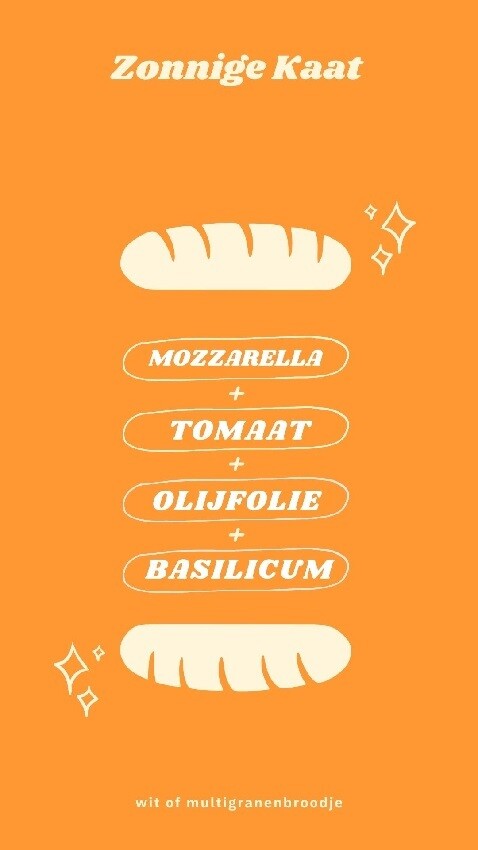 Zonnige Kaat

MOZZARELLA
+
TOMAAT
+
OLIJFOLIE
+
BASILICUM

wit of multigranenbroodje