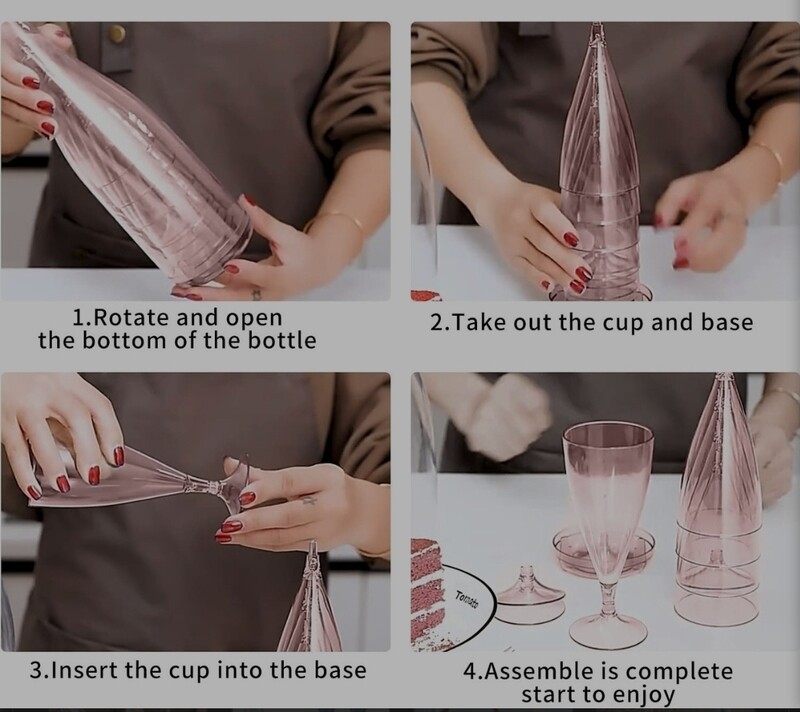 1.Rotate and open the bottom of the bottle

2.Take out the cup and base

3.Insert the cup into the base

Tomato

4.Assemble is complete start to enjoy