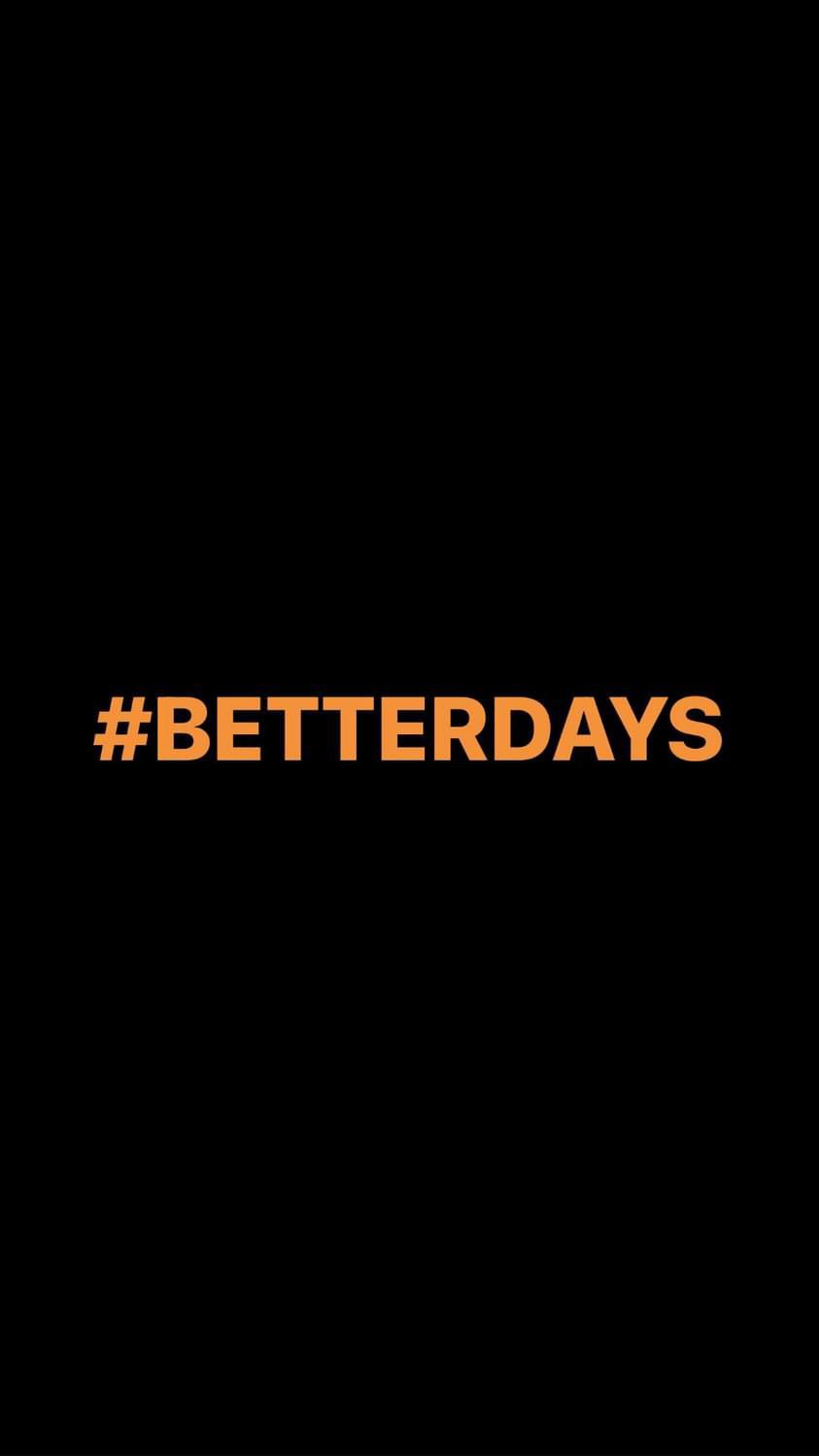 #BETTERDAYS