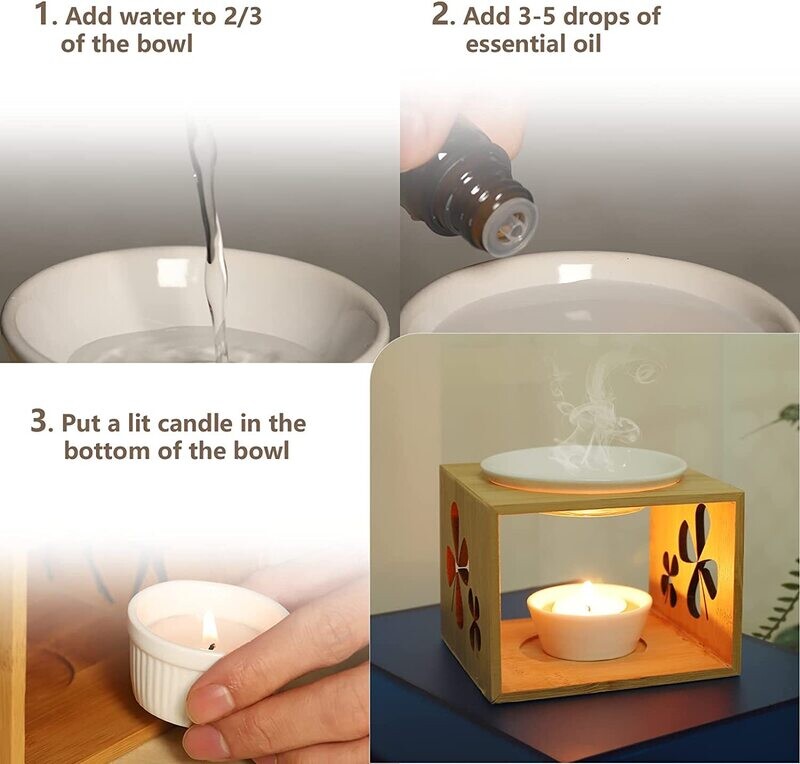 1. Add water to 2/3 of the bowl

2. Add 3-5 drops of essential oil

3. Put a lit candle in the bottom of the bowl