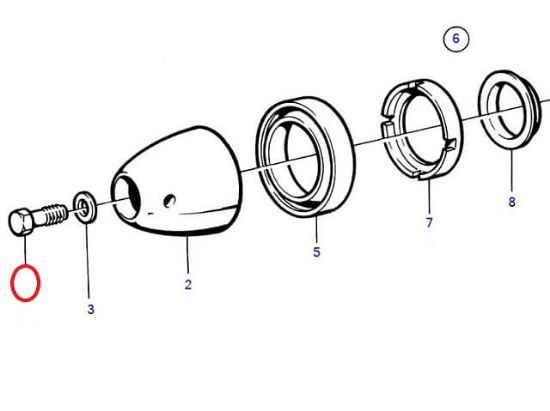 6

8

7

5

2

3