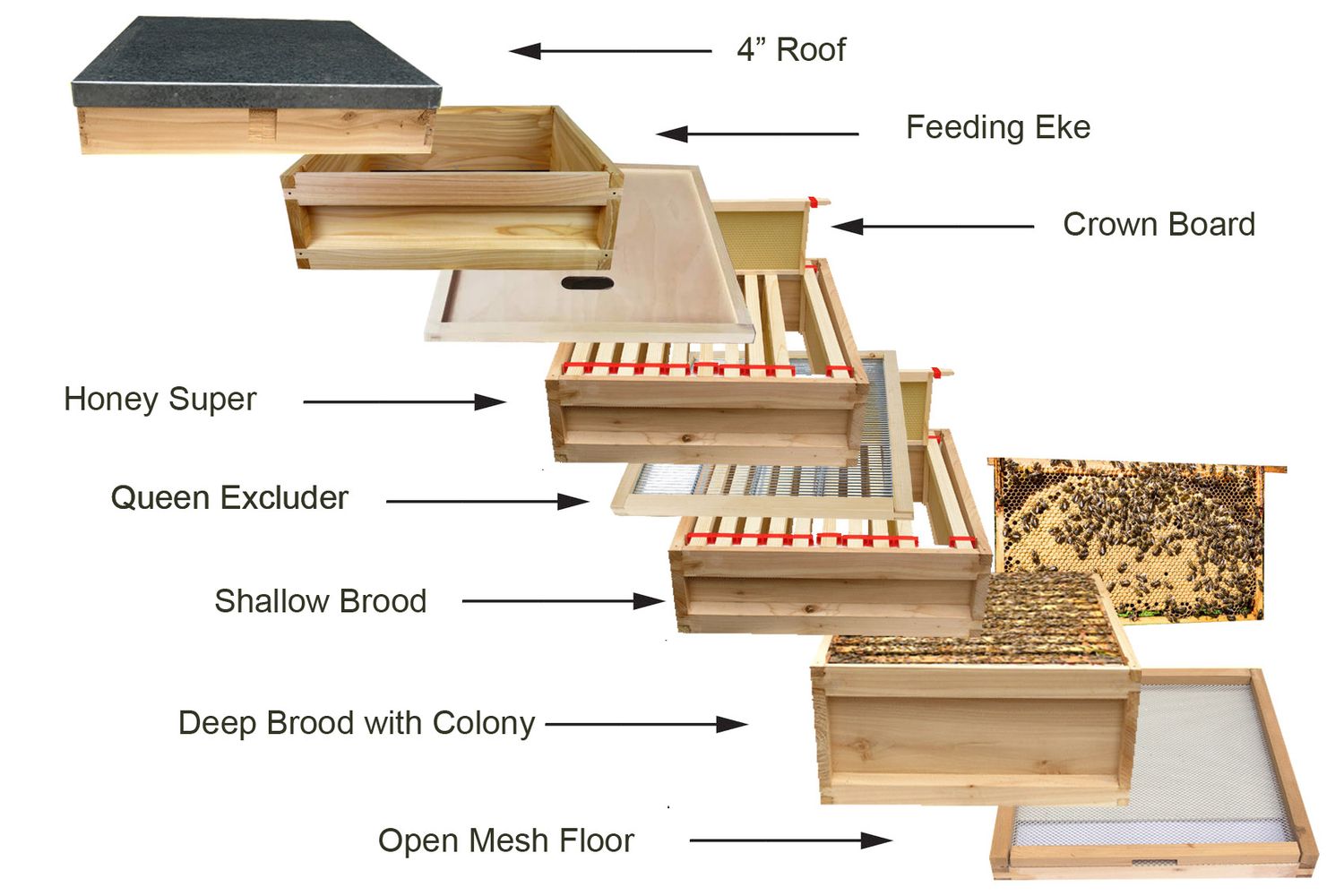 4” Roof

Feeding Eke

Crown Board

Honey Super

Queen Excluder

Shallow Brood

Deep Brood with Colony

Open Mesh Floor