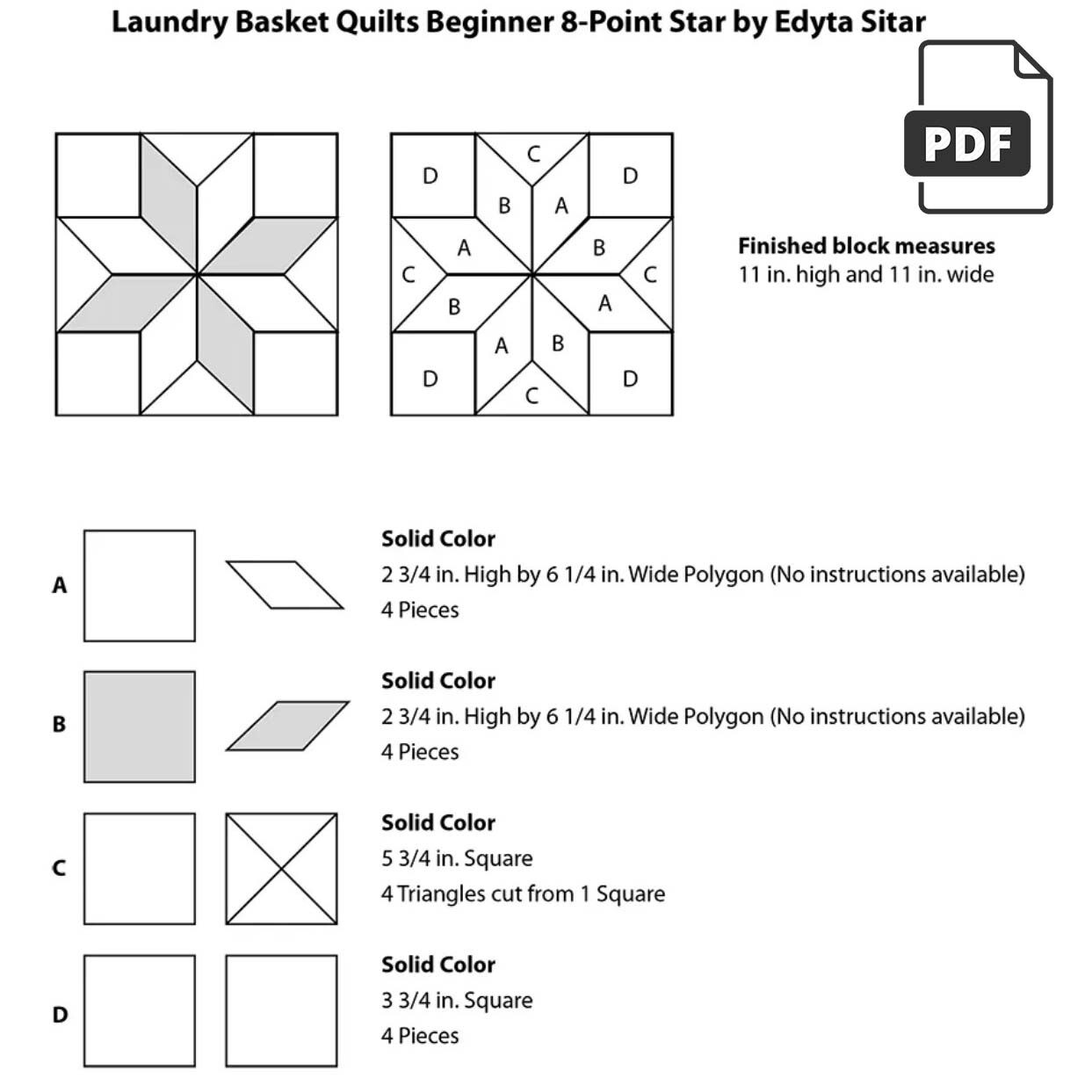 Laundry Basket Quilts Beginner 8-Point Star by Edyta Sitar

PDF

D C D
B A
A B
C C
B A
A B
D C D

Finished block measures
11 in. high and 11 in. wide

A
Solid Color
2 3/4 in. High by 6 1/4 in. Wide Polygon (No instructions available)
4 Pieces

B
Solid Color
2 3/4 in. High by 6 1/4 in. Wide Polygon (No instructions available)
4 Pieces

C
Solid Color
5 3/4 in. Square
4 Triangles cut from 1 Square

D
Solid Color
3 3/4 in. Square
4 Pieces