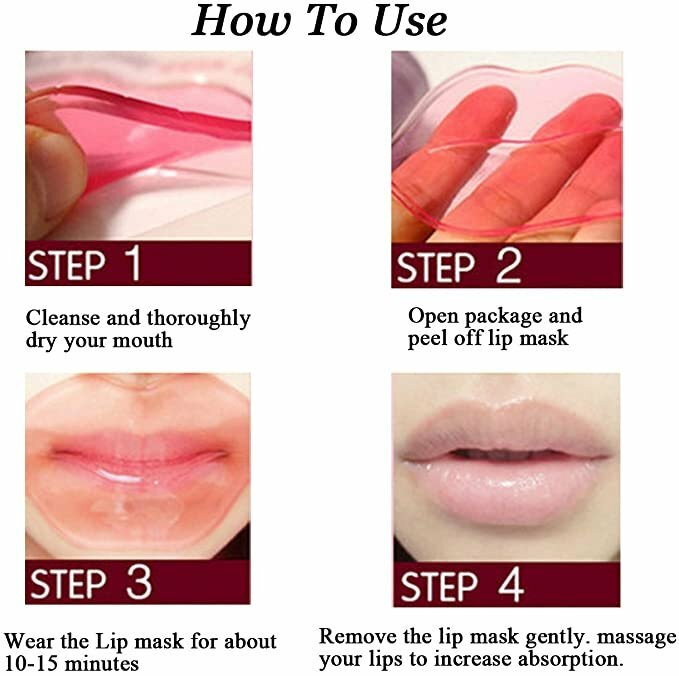 How To Use

STEP 1

Cleanse and thoroughly dry your mouth

STEP 2

Open package and peel off lip mask

STEP 3

Wear the Lip mask for about 10-15 minutes

STEP 4

Remove the lip mask gently. massage your lips to increase absorption.