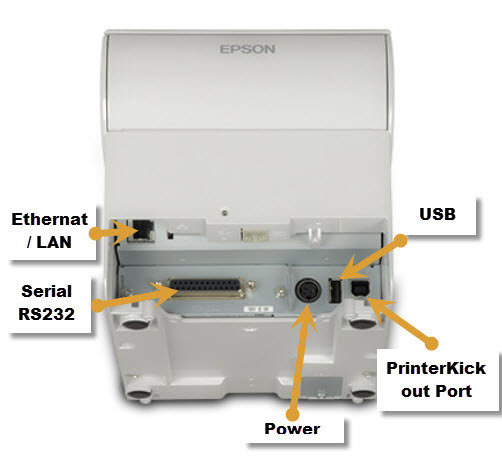 EPSON

Ethernat / LAN

USB

Serial RS232

PrinterKick out Port

Power