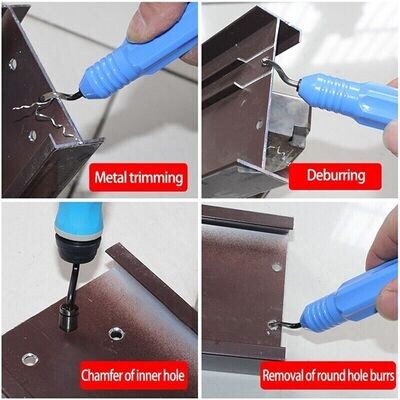 Metal trimming

Deburring

Chamfer of inner hole

Removal of round hole burrs