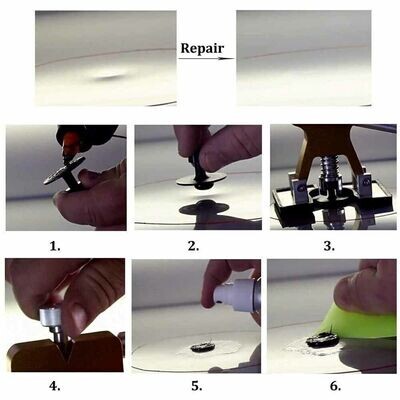 Repair

1.

2.

3.

4.

5.

6.