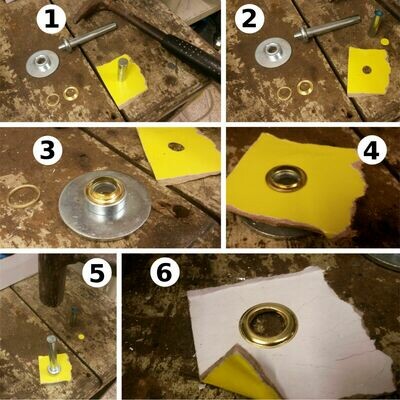 1

2

3

4

5

6