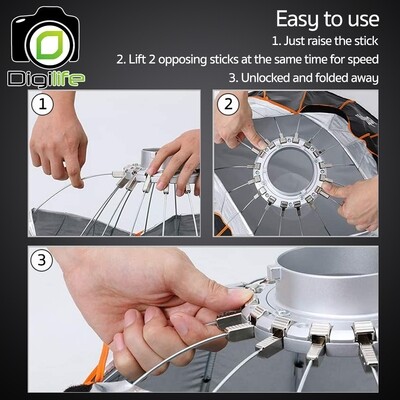 Digilife

Easy to use

1. Just raise the stick

2. Lift 2 opposing sticks at the same time for speed

3. Unlocked and folded away

1

2

3