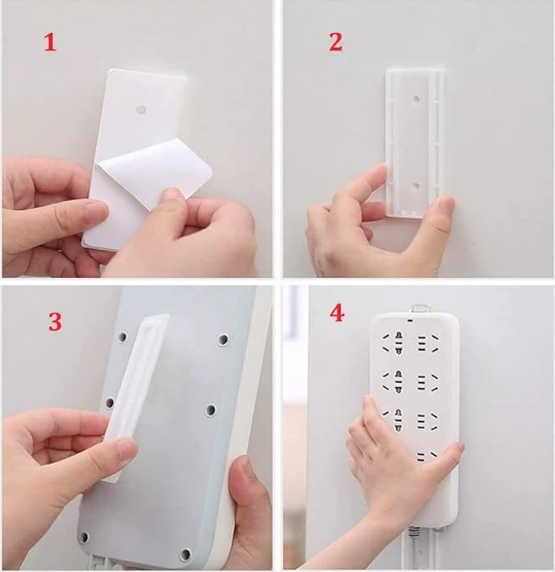 1

2

3

4