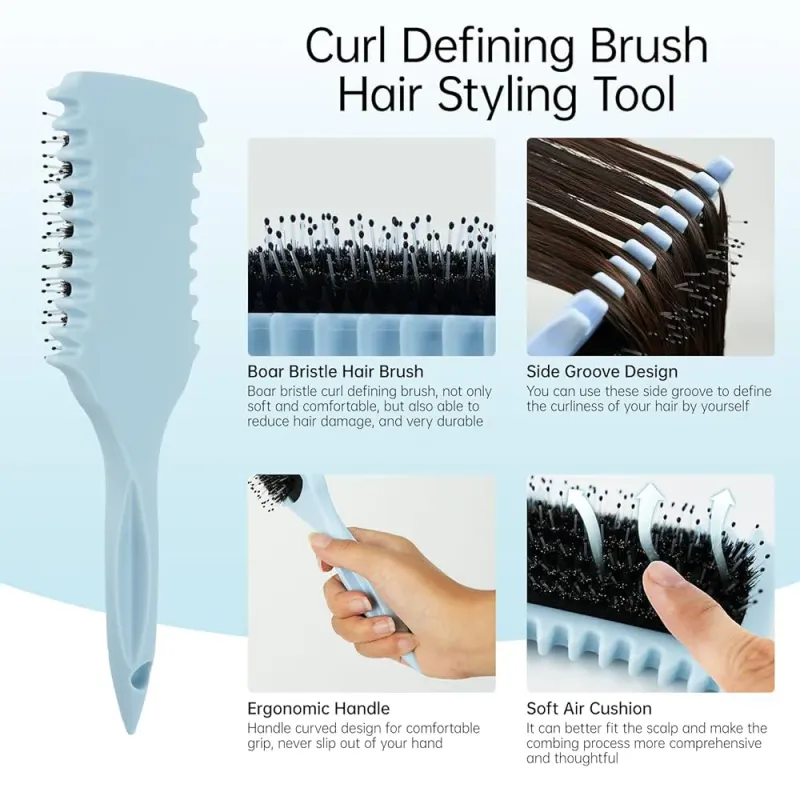 Curl Defining Brush
Hair Styling Tool

Boar Bristle Hair Brush
Boar bristle curl defining brush, not only soft and comfortable, but also able to reduce hair damage, and very durable

Side Groove Design
You can use these side groove to define the curliness of your hair by yourself

Ergonomic Handle
Handle curved design for comfortable grip, never slip out of your hand

Soft Air Cushion
It can better fit the scalp and make the combing process more comprehensive and thoughtful