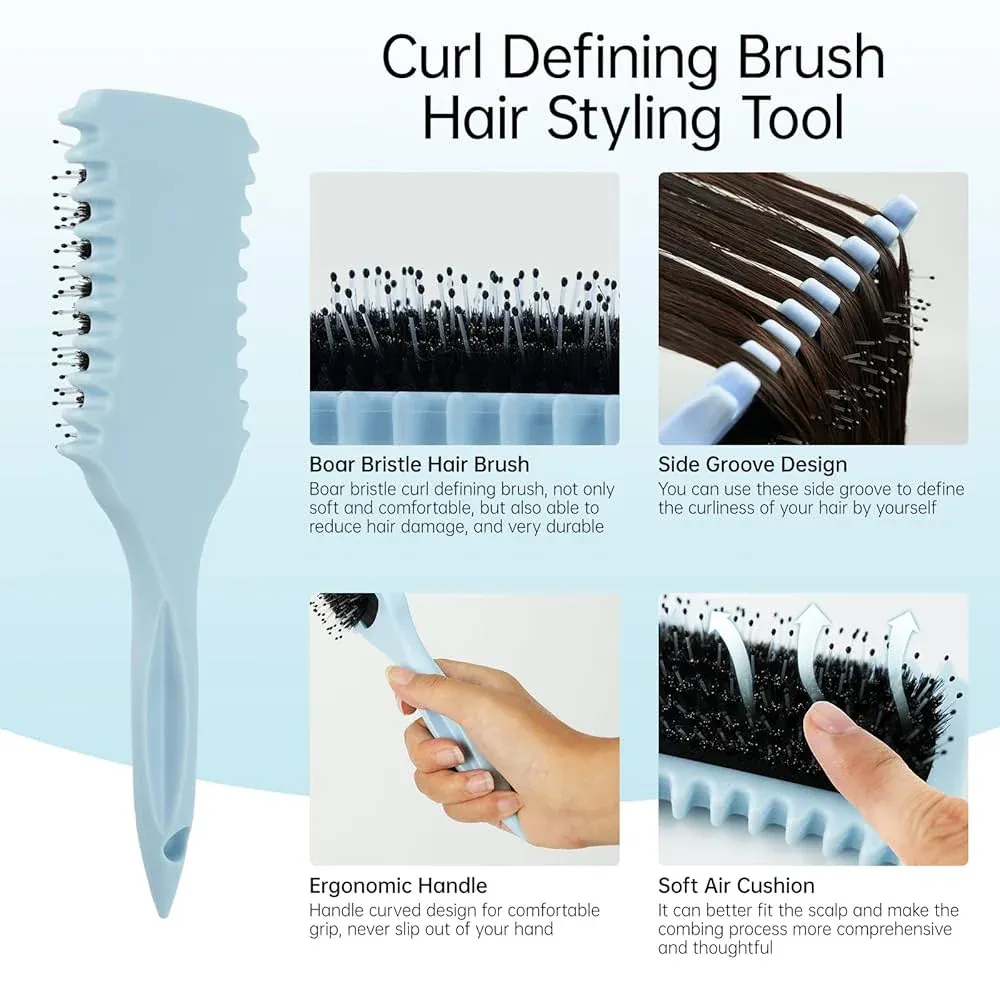 Curl Defining Brush
Hair Styling Tool

Boar Bristle Hair Brush
Boar bristle curl defining brush, not only soft and comfortable, but also able to reduce hair damage, and very durable

Side Groove Design
You can use these side groove to define the curliness of your hair by yourself

Ergonomic Handle
Handle curved design for comfortable grip, never slip out of your hand

Soft Air Cushion
It can better fit the scalp and make the combing process more comprehensive and thoughtful